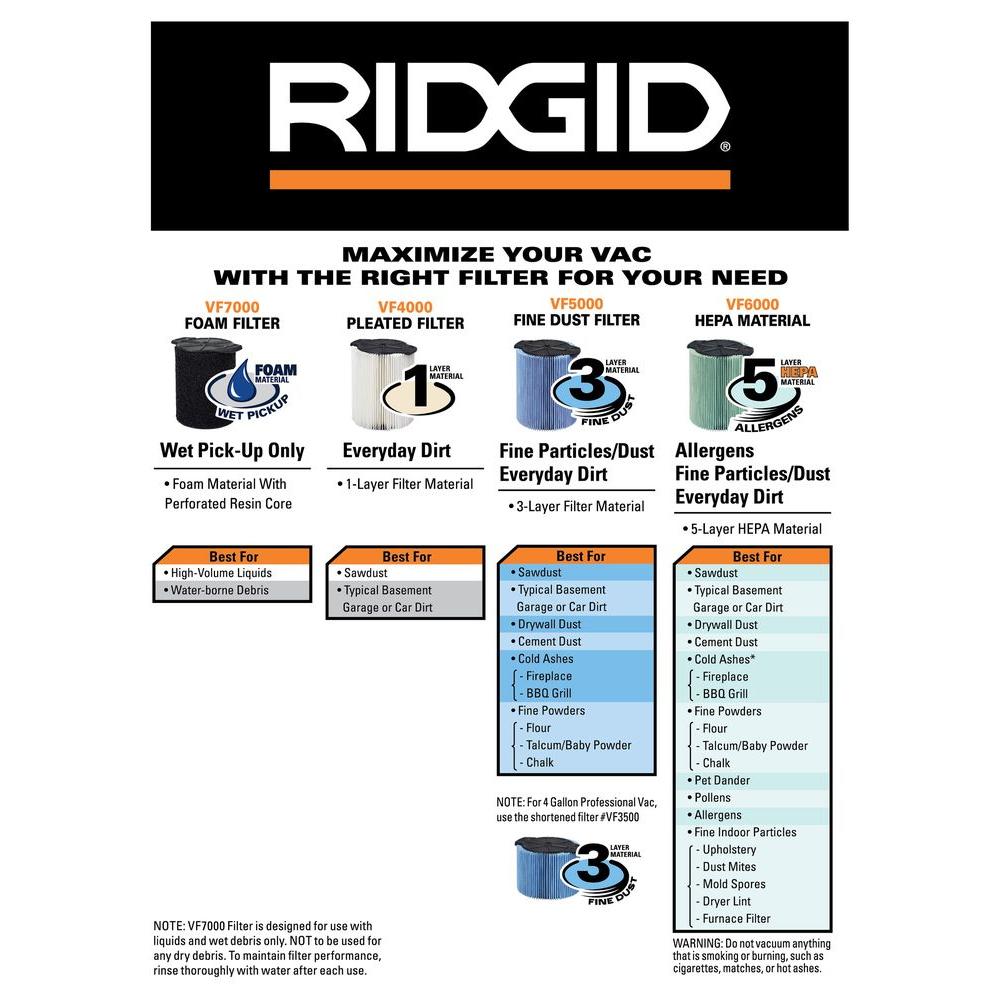 RIDGID®

MAXIMIZE YOUR VAC
WITH THE RIGHT FILTER FOR YOUR NEED

VF7000
FOAM FILTER

FOAM MATERIAL
WET PICKUP

Wet Pick-Up Only

• Foam Material With Perforated Resin Core

Best For
• High-Volume Liquids
• Water-borne Debris

NOTE: VF7000 Filter is designed for use with liquids and wet debris only. NOT to be used for any dry debris. To maintain filter performance, rinse thoroughly with water after each use.

VF4000
PLEATED FILTER

1 LAYER MATERIAL

Everyday Dirt

• 1-Layer Filter Material

Best For
• Sawdust
• Typical Basement Garage or Car Dirt

VF5000
FINE DUST FILTER

3 LAYER MATERIAL
FINE DUST

Fine Particles/Dust
Everyday Dirt

• 3-Layer Filter Material

Best For
• Sawdust
• Typical Basement Garage or Car Dirt
• Drywall Dust
• Cement Dust
• Cold Ashes
- Fireplace
- BBQ Grill
• Fine Powders
- Flour
- Talcum/Baby Powder
- Chalk

NOTE: For 4 Gallon Professional Vac, use the shortened filter #VF3500

3 LAYER MATERIAL
FINE DUST

VF6000
HEPA MATERIAL

5 LAYER HEPA MATERIAL
ALLERGENS

Allergens
Fine Particles/Dust
Everyday Dirt

• 5-Layer HEPA Material

Best For
• Sawdust
• Typical Basement Garage or Car Dirt
• Drywall Dust
• Cement Dust
• Cold Ashes*
- Fireplace
- BBQ Grill
• Fine Powders
- Flour
- Talcum/Baby Powder
- Chalk
• Pet Dander
• Pollens
• Allergens
• Fine Indoor Particles
- Upholstery
- Dust Mites
- Mold Spores
- Dryer Lint
- Furnace Filter

WARNING: Do not vacuum anything that is smoking or burning, such as cigarettes, matches, or hot ashes.